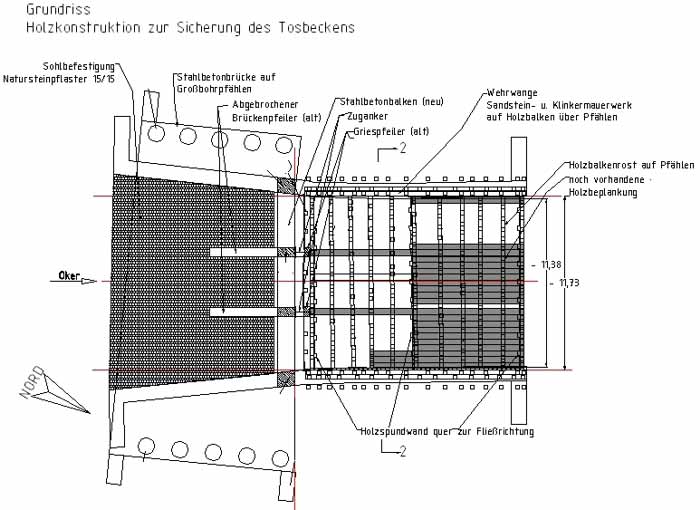 Grundriss
Holzkonstruktion zur Sicherung des Tosbeckens

Sohlbefestigung
Natursteinpflaster 15/15

Stahlbetonbrücke auf
Großbohrpfählen

Abgebrochener
Brückenpfeiler (alt)

Stahlbetonbalken (neu)

Zuganker

Griespfeiler (alt)

Wehrwange
Sandstein- u. Klinkermauerwerk
auf Holzbalken über Pfählen

2

Holzbalkenrost auf Pfählen

noch vorhandene
Holzbeplankung

Oker

- 11,38

- 11,73

NORD

Holzspundwand quer zur Fließrichtung

2